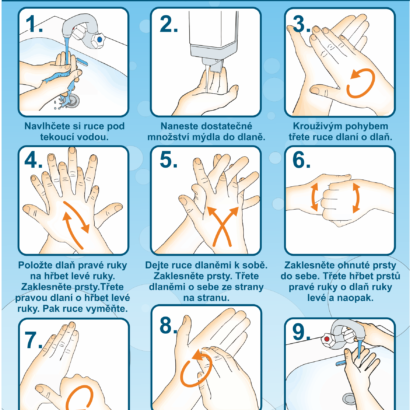 1.

Navlhčete si ruce pod tekoucí vodou.

2.

Naneste dostatečné množství mýdla do dlaně.

3.

Krouživým pohybem třete ruce dlaní o dlaň.

4.

Položte dlaň pravé ruky na hřbet levé ruky. Zaklesněte prsty.Třete pravou dlaní o hřbet levé ruky. Pak ruce vyměňte.

5.

Dejte ruce dlaněmi k sobě. Zaklesněte prsty. Třete dlaněmi o sebe ze strany na stranu.

6.

Zaklesněte ohnuté prsty do sebe. Třete hřbet prstů pravé ruky o dlaň ruky levé a naopak.

7.

8.

9.